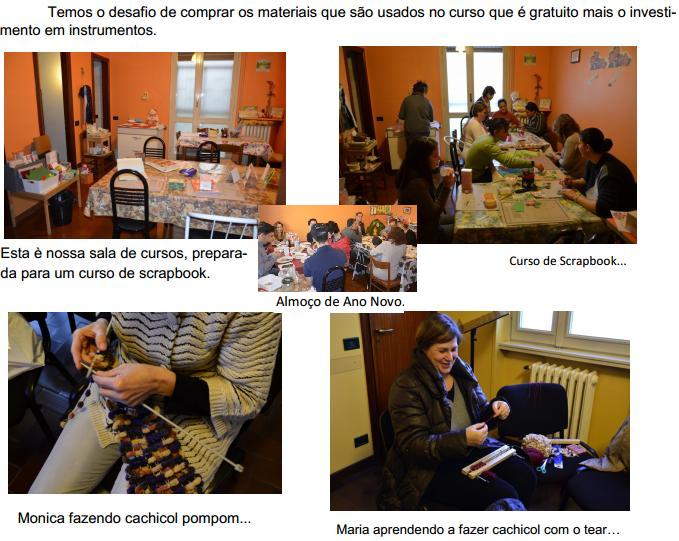 Temos o desafio de comprar os materiais que são usados no curso que é gratuito mais o investimento em instrumentos.

Esta è nossa sala de cursos, preparada para um curso de scrapbook.

Almoço de Ano Novo.

Curso de Scrapbook...

Monica fazendo cachicol pompom...

Maria aprendendo a fazer cachicol com o tear...